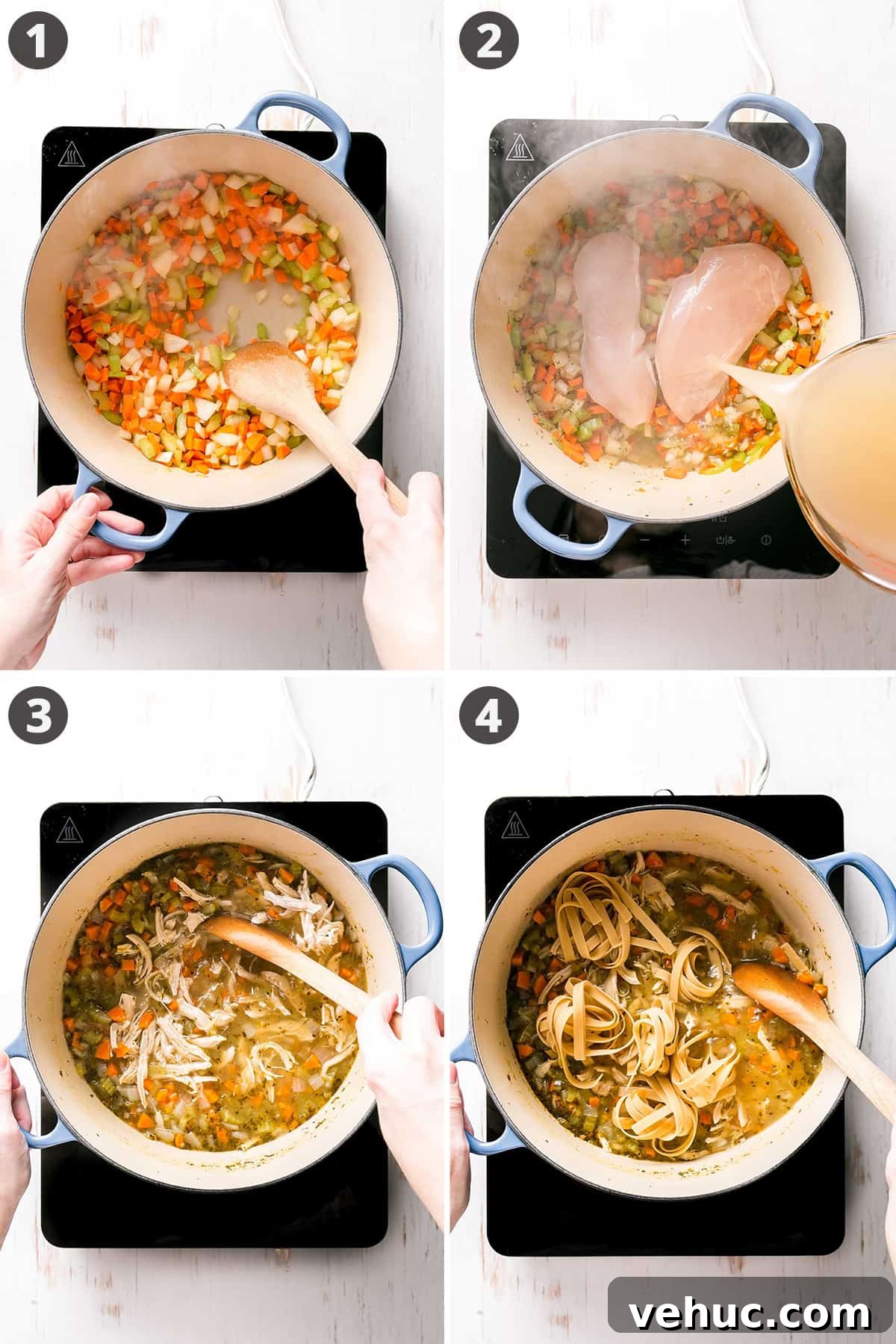 1

2

3

4

vehuc.com